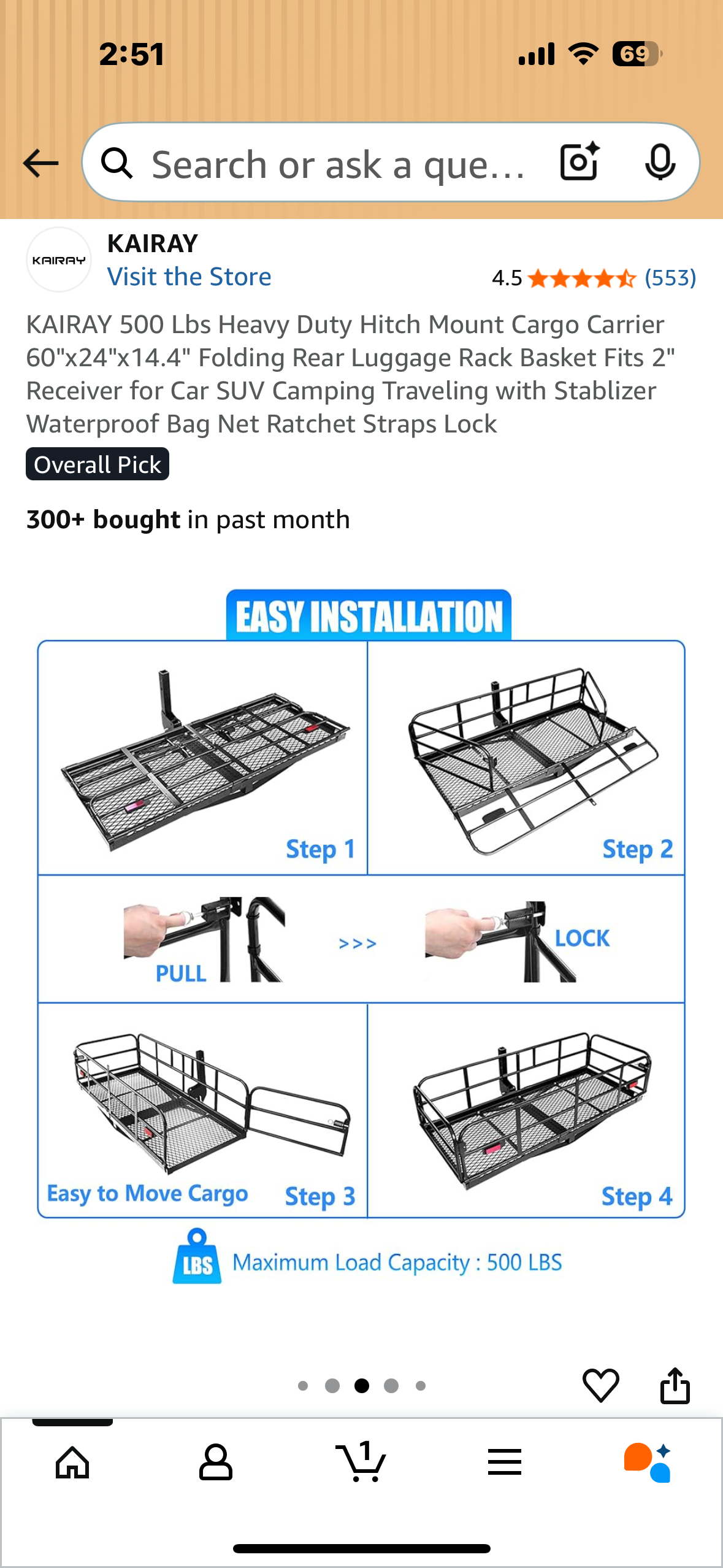 2:51

69

Search or ask a que…

KAIRAY
KAIRAY
Visit the Store
4.5 (553)

KAIRAY 500 Lbs Heavy Duty Hitch Mount Cargo Carrier 60"x24"x14.4" Folding Rear Luggage Rack Basket Fits 2" Receiver for Car SUV Camping Traveling with Stablizer Waterproof Bag Net Ratchet Straps Lock

Overall Pick

300+ bought in past month

EASY INSTALLATION

Step 1

Step 2

PULL

>>>

LOCK

Easy to Move Cargo

Step 3

Step 4

LBS

Maximum Load Capacity : 500 LBS

1