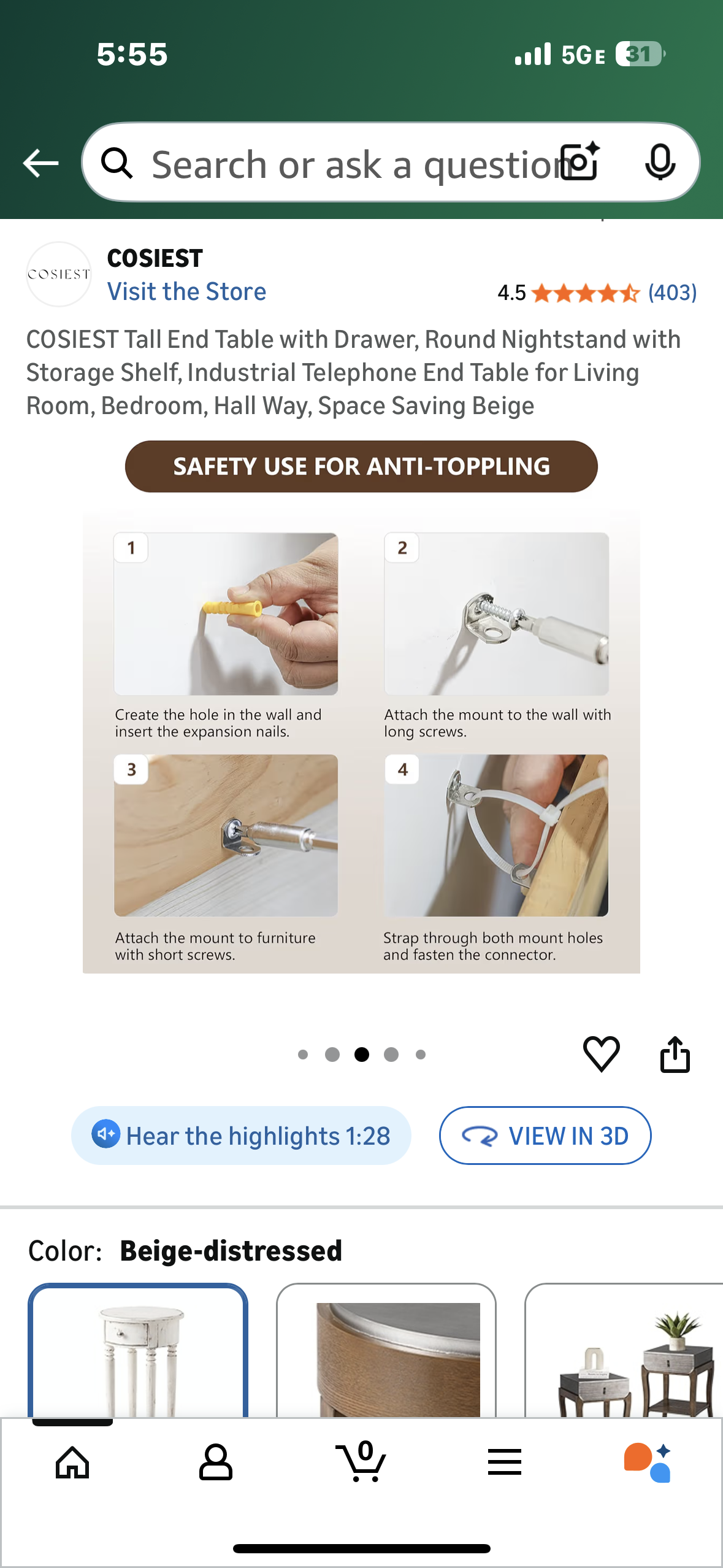 5:55

5GE 31

Search or ask a questio

COSIEST

COSIEST
Visit the Store

4.5 (403)

COSIEST Tall End Table with Drawer, Round Nightstand with Storage Shelf, Industrial Telephone End Table for Living Room, Bedroom, Hall Way, Space Saving Beige

SAFETY USE FOR ANTI-TOPPLING

1
Create the hole in the wall and insert the expansion nails.

2
Attach the mount to the wall with long screws.

3
Attach the mount to furniture with short screws.

4
Strap through both mount holes and fasten the connector.

Hear the highlights 1:28

VIEW IN 3D

Color: Beige-distressed

0