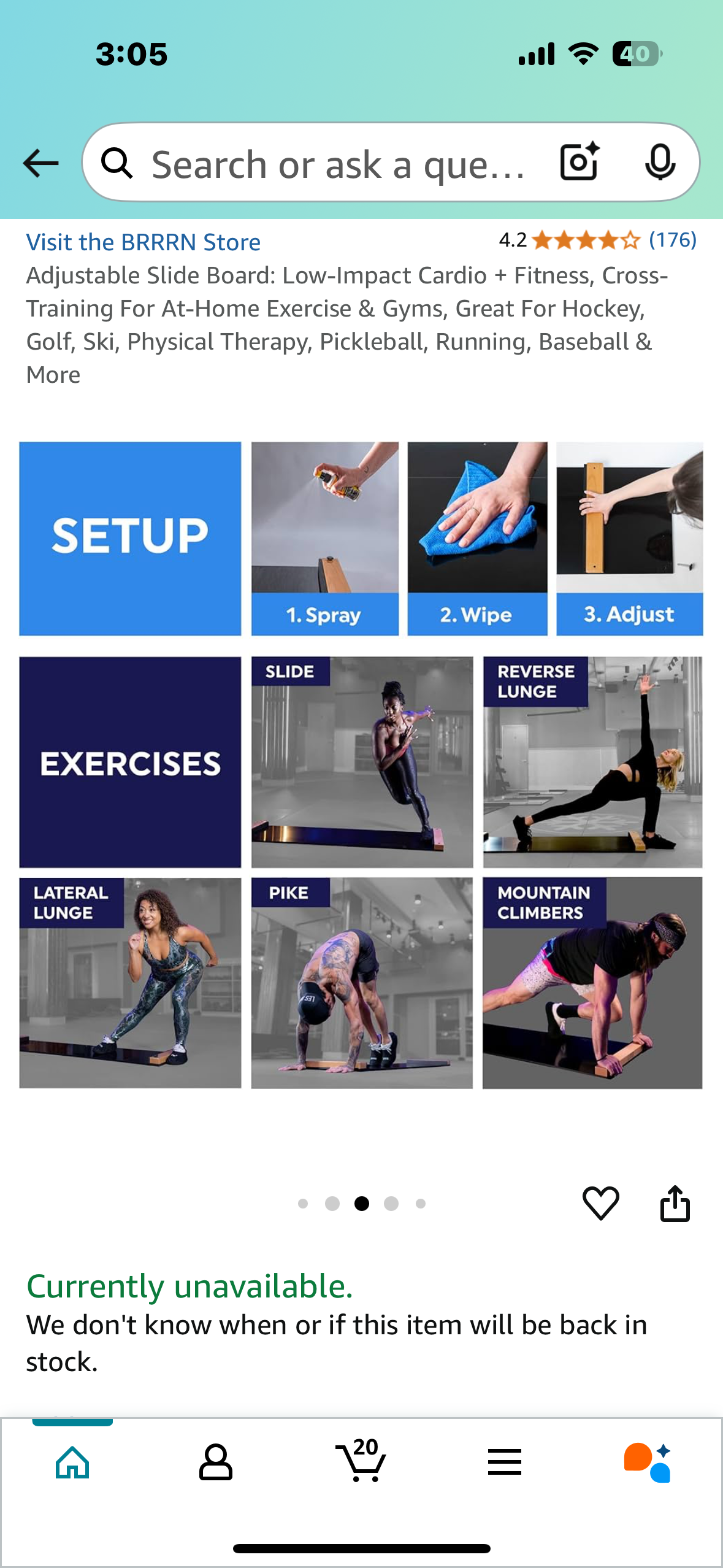 3:05

40

Search or ask a que...

Visit the BRRRN Store

4.2 (176)

Adjustable Slide Board: Low-Impact Cardio + Fitness, Cross-Training For At-Home Exercise & Gyms, Great For Hockey, Golf, Ski, Physical Therapy, Pickleball, Running, Baseball & More

SETUP

1. Spray

2. Wipe

3. Adjust

EXERCISES

SLIDE

REVERSE LUNGE

LATERAL LUNGE

PIKE

MOUNTAIN CLIMBERS

Currently unavailable.

We don't know when or if this item will be back in stock.

20