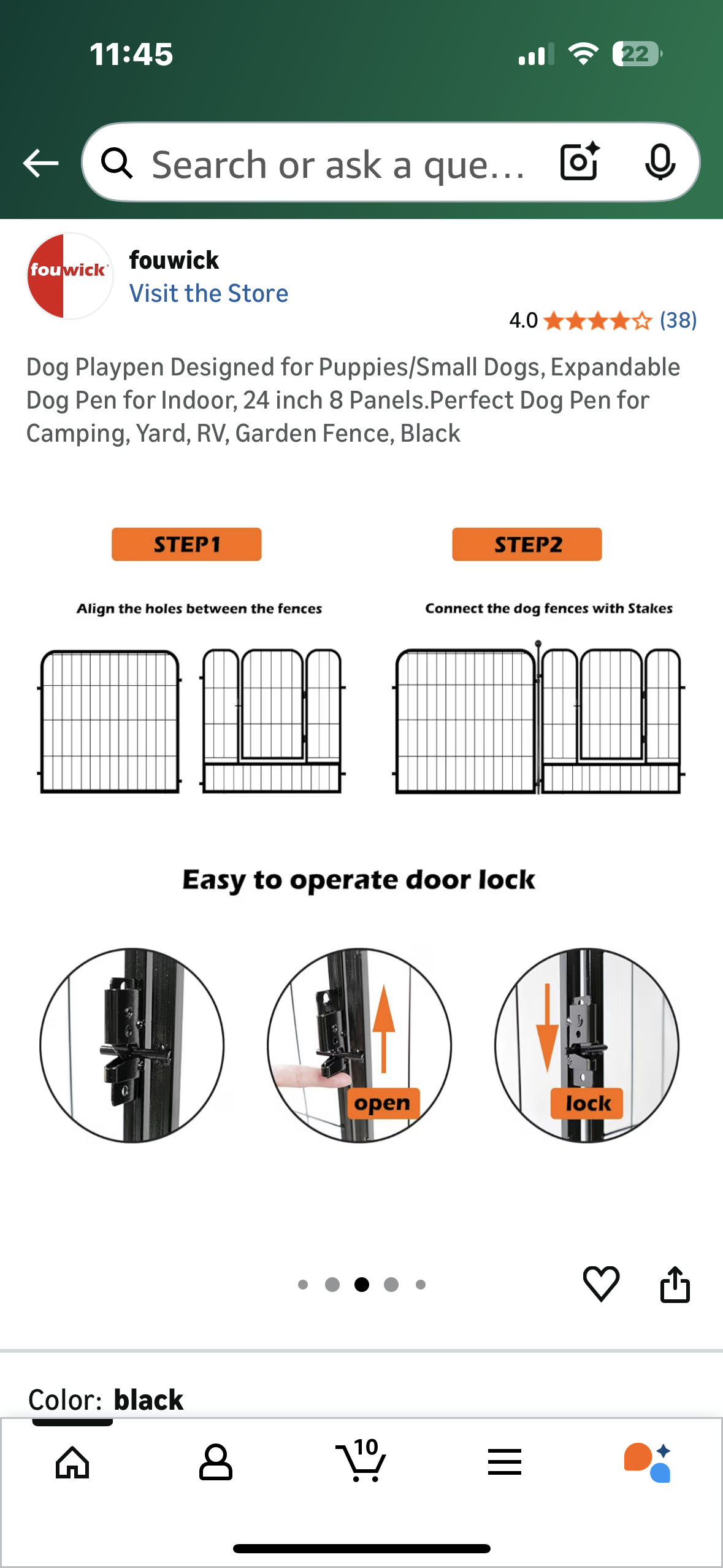 11:45

22

Search or ask a que…

fouwick

fouwick
Visit the Store

4.0 (38)

Dog Playpen Designed for Puppies/Small Dogs, Expandable Dog Pen for Indoor, 24 inch 8 Panels.Perfect Dog Pen for Camping, Yard, RV, Garden Fence, Black

STEP1

Align the holes between the fences

STEP2

Connect the dog fences with Stakes

Easy to operate door lock

open

lock

Color: black

10