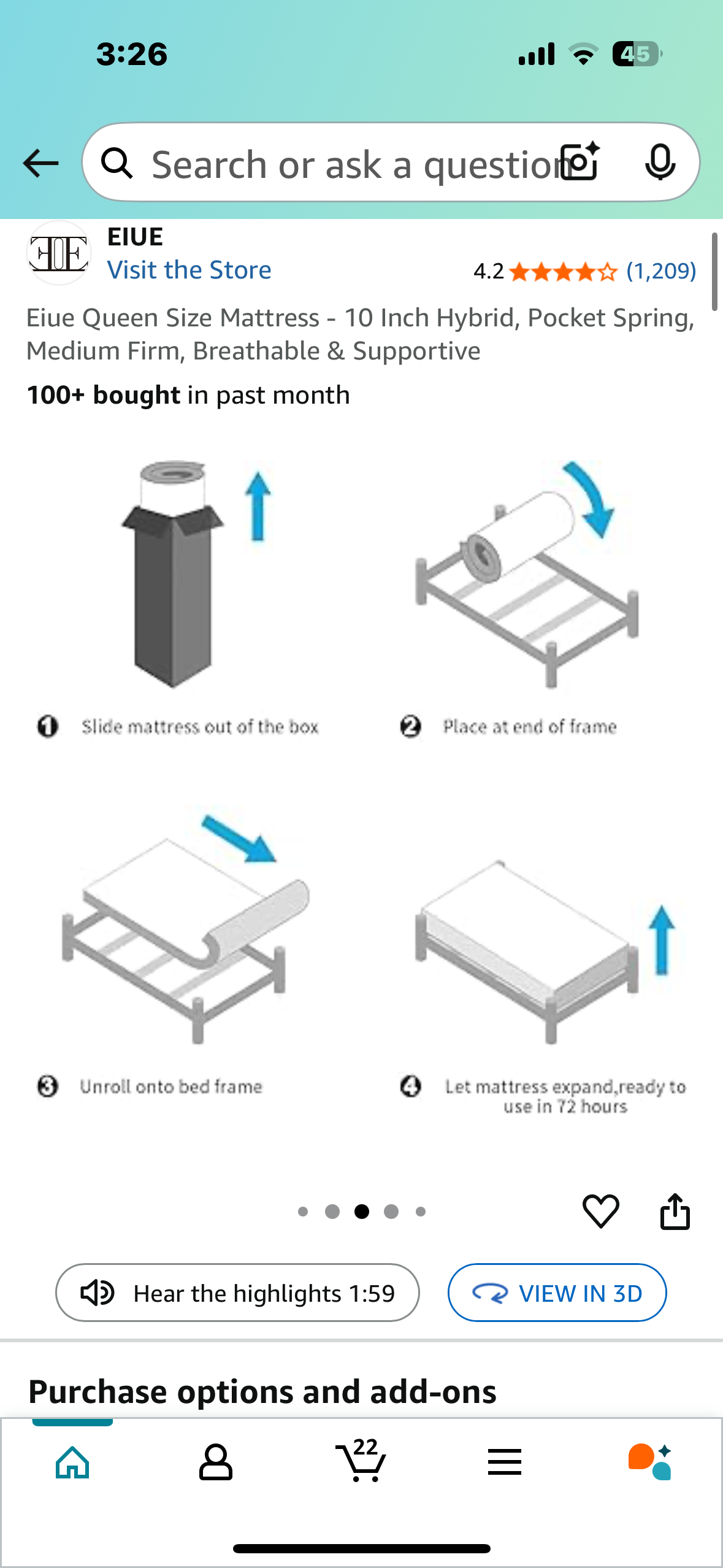 3:26

45

Search or ask a question

EIUE

EIUE
Visit the Store

4.2 (1,209)

Eiue Queen Size Mattress - 10 Inch Hybrid, Pocket Spring, Medium Firm, Breathable & Supportive

100+ bought in past month

1 Slide mattress out of the box

2 Place at end of frame

3 Unroll onto bed frame

4 Let mattress expand,ready to use in 72 hours

Hear the highlights 1:59

VIEW IN 3D

Purchase options and add-ons

22