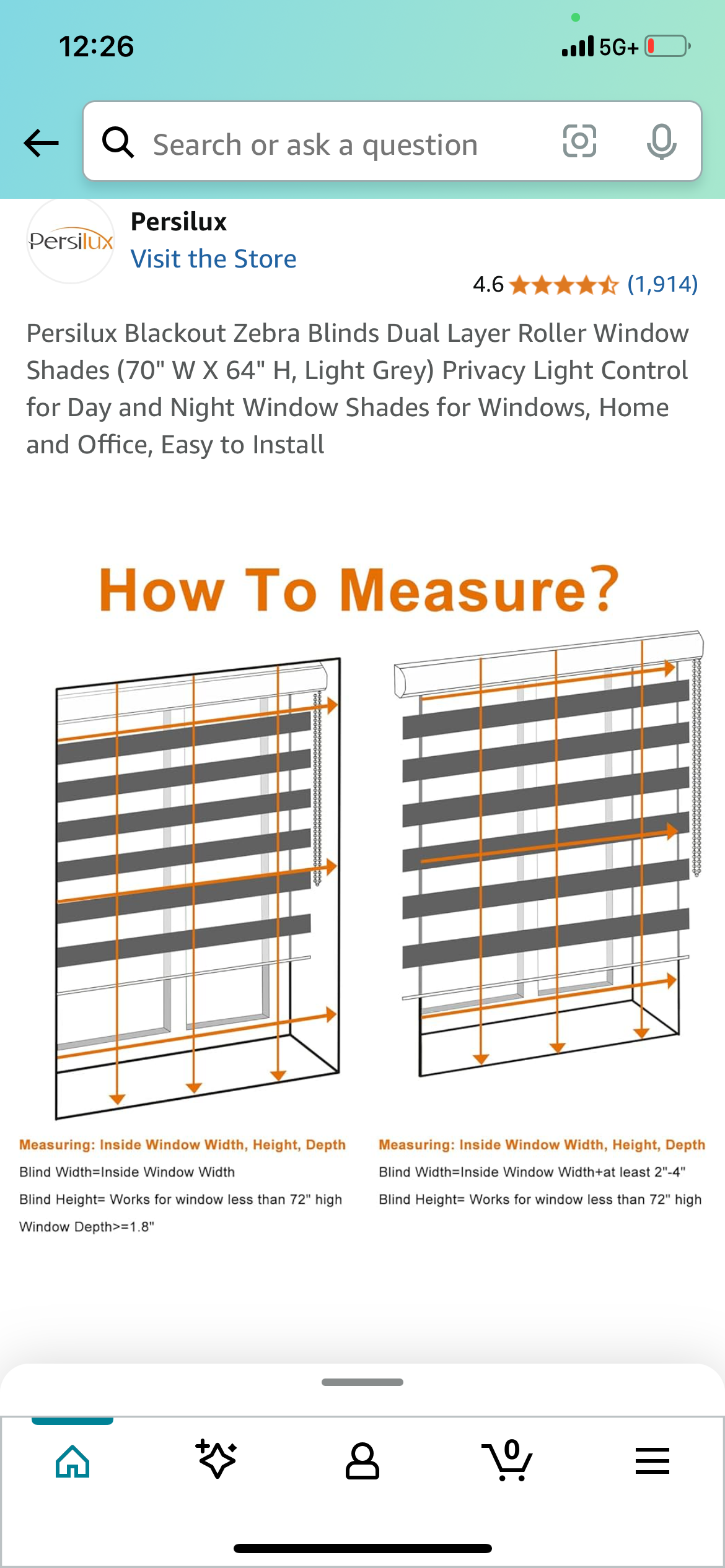 12:26

5G+

Search or ask a question

Persilux

Persilux
Visit the Store

4.6 (1,914)

Persilux Blackout Zebra Blinds Dual Layer Roller Window Shades (70" W X 64" H, Light Grey) Privacy Light Control for Day and Night Window Shades for Windows, Home and Office, Easy to Install

How To Measure?

Measuring: Inside Window Width, Height, Depth
Blind Width=Inside Window Width
Blind Height= Works for window less than 72" high
Window Depth>=1.8"

Measuring: Inside Window Width, Height, Depth
Blind Width=Inside Window Width+at least 2"-4"
Blind Height= Works for window less than 72" high

0