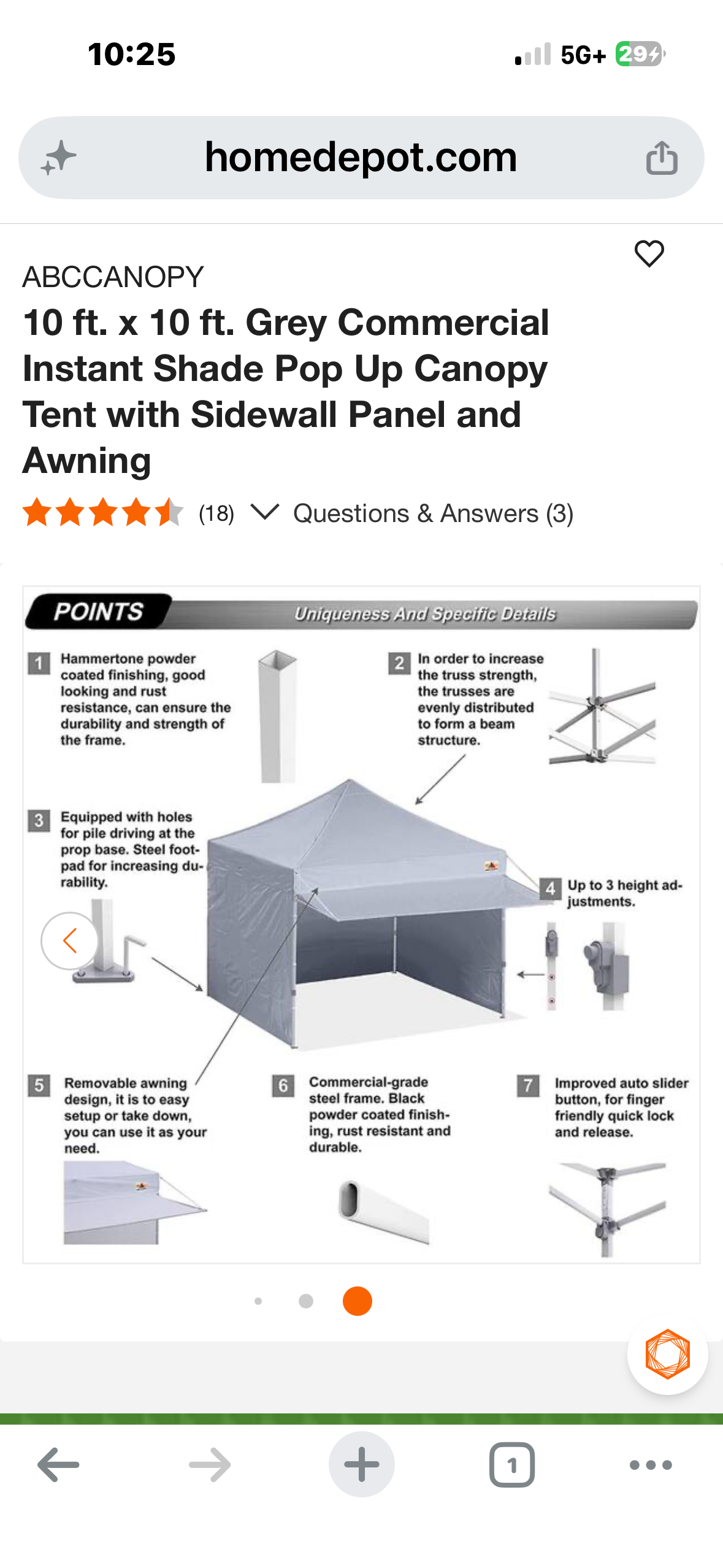 10:25

5G+ 29

homedepot.com

ABCCANOPY

10 ft. x 10 ft. Grey Commercial Instant Shade Pop Up Canopy Tent with Sidewall Panel and Awning

(18) Questions & Answers (3)

POINTS Uniqueness And Specific Details

1 Hammertone powder coated finishing, good looking and rust resistance, can ensure the durability and strength of the frame.

2 In order to increase the truss strength, the trusses are evenly distributed to form a beam structure.

3 Equipped with holes for pile driving at the prop base. Steel footpad for increasing durability.

4 Up to 3 height adjustments.

5 Removable awning design, it is to easy setup or take down, you can use it as your need.

6 Commercial-grade steel frame. Black powder coated finishing, rust resistant and durable.

7 Improved auto slider button, for finger friendly quick lock and release.

1