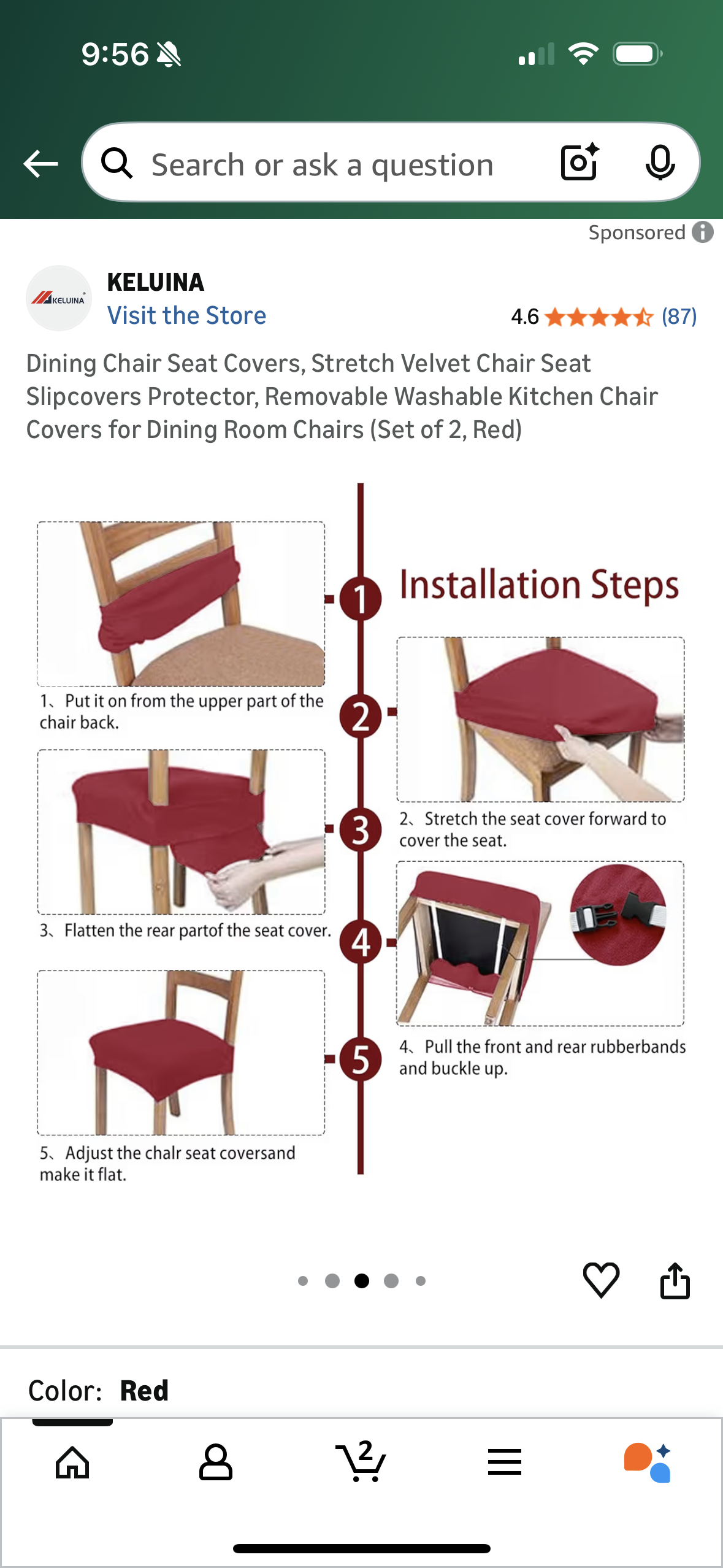 9:56

Search or ask a question

Sponsored

KELUINA
KELUINA
Visit the Store
4.6 (87)

Dining Chair Seat Covers, Stretch Velvet Chair Seat Slipcovers Protector, Removable Washable Kitchen Chair Covers for Dining Room Chairs (Set of 2, Red)

Installation Steps

1

1、Put it on from the upper part of the chair back.

2

2、Stretch the seat cover forward to cover the seat.

3

3、Flatten the rear partof the seat cover.

4

4、Pull the front and rear rubberbands and buckle up.

5

5、Adjust the chalr seat coversand make it flat.

Color: Red

2