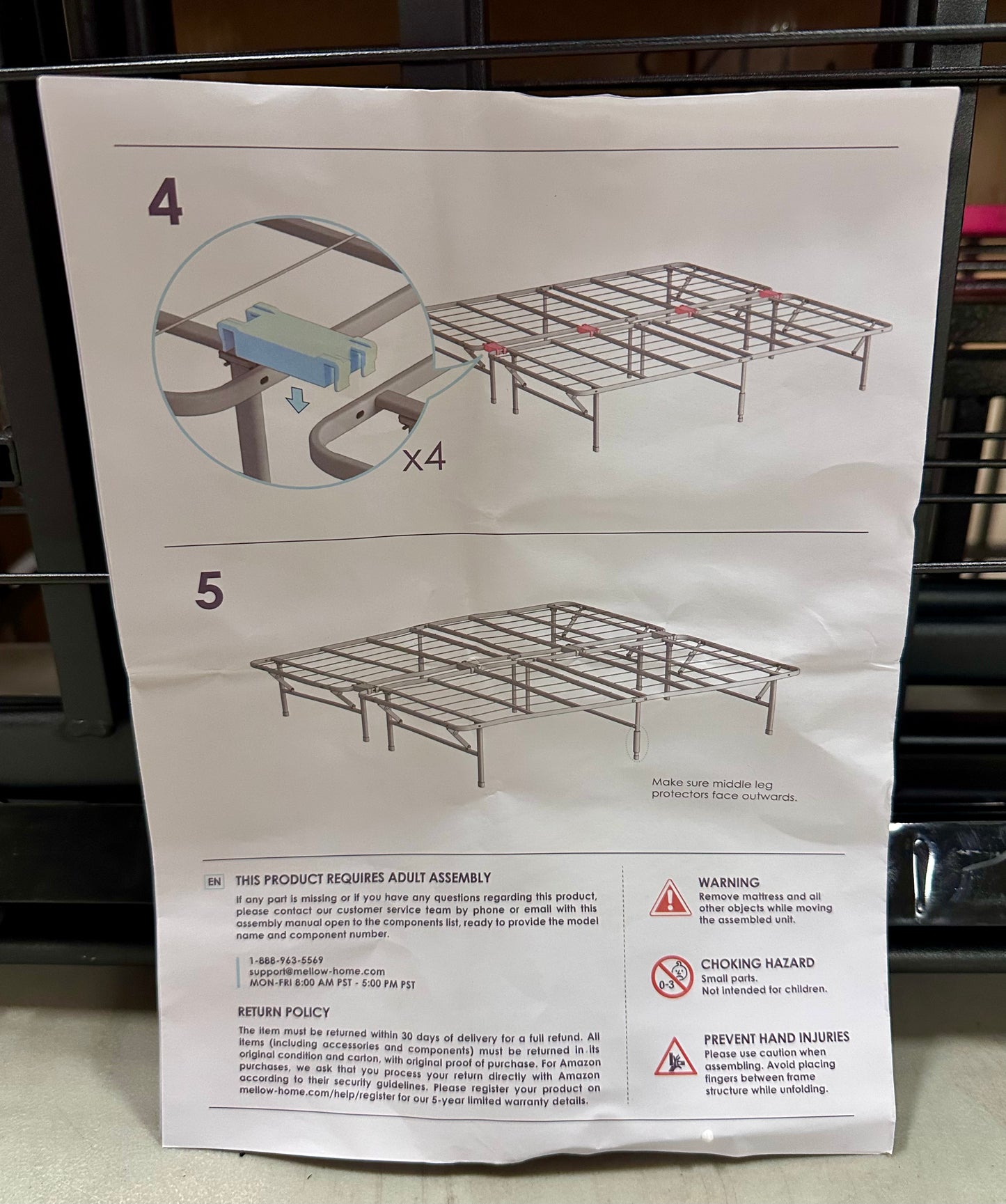 4

x4

5

Make sure middle leg protectors face outwards.

EN THIS PRODUCT REQUIRES ADULT ASSEMBLY

If any part is missing or if you have any questions regarding this product, please contact our customer service team by phone or email with this assembly manual open to the components list, ready to provide the model name and component number.

1-888-963-5569
support@mellow-home.com
MON-FRI 8:00 AM PST - 5:00 PM PST

RETURN POLICY

The item must be returned within 30 days of delivery for a full refund. All items (including accessories and components) must be returned in its original condition and carton, with original proof of purchase. For Amazon purchases, we ask that you process your return directly with Amazon according to their security guidelines. Please register your product on mellow-home.com/help/register for our 5-year limited warranty details.

WARNING
Remove mattress and all other objects while moving the assembled unit.

0-3

CHOKING HAZARD
Small parts.
Not intended for children.

PREVENT HAND INJURIES
Please use caution when assembling. Avoid placing fingers between frame structure while unfolding.