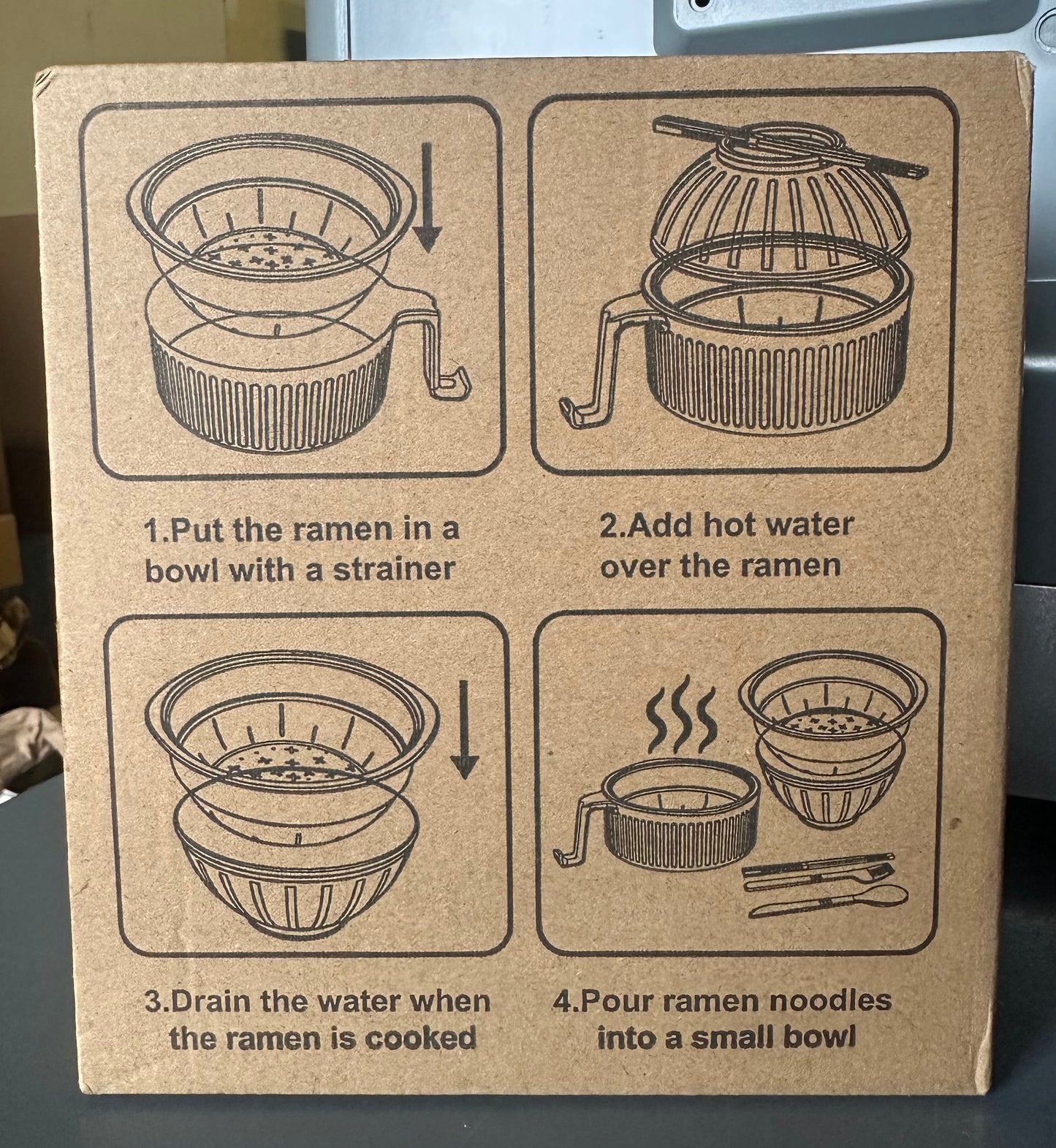 1.Put the ramen in a bowl with a strainer

2.Add hot water over the ramen

3.Drain the water when the ramen is cooked

4.Pour ramen noodles into a small bowl