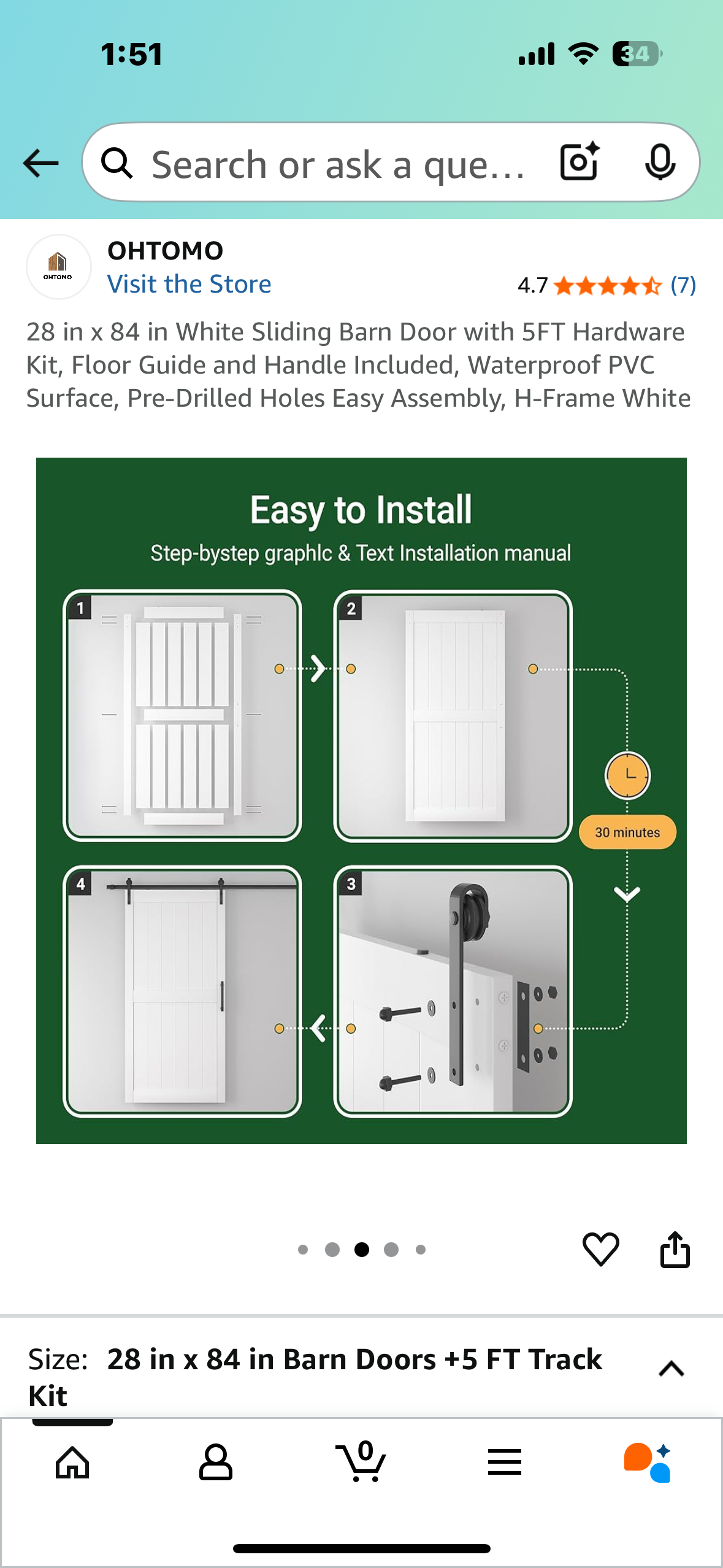 1:51

34

Search or ask a que...

OHTOMO

OHTOMO
Visit the Store

4.7 (7)

28 in x 84 in White Sliding Barn Door with 5FT Hardware Kit, Floor Guide and Handle Included, Waterproof PVC Surface, Pre-Drilled Holes Easy Assembly, H-Frame White

Easy to Install

Step-bystep graphlc & Text Installation manual

1

2

30 minutes

4

3

Size: 28 in x 84 in Barn Doors +5 FT Track Kit

0