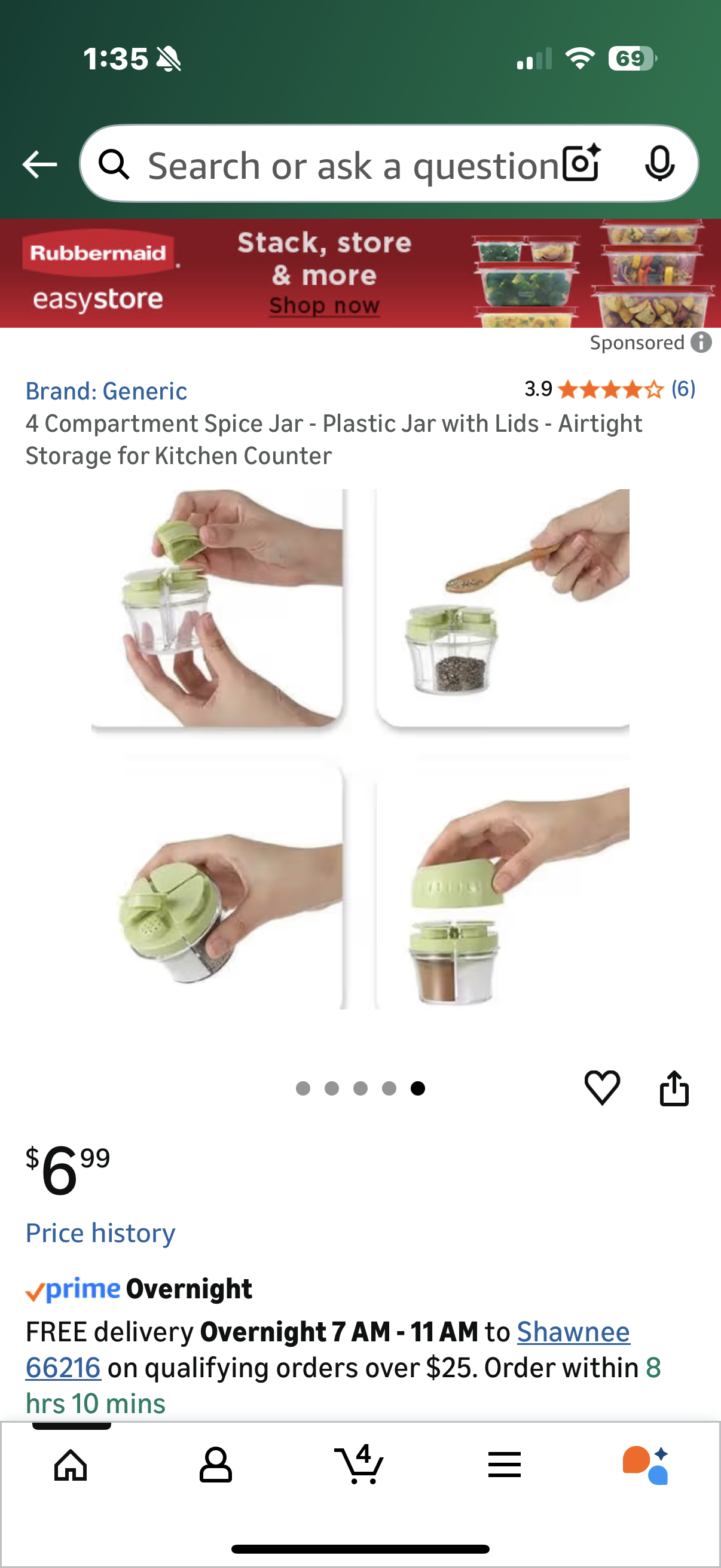 1:35

69

Search or ask a question

Rubbermaid easystore

Stack, store & more
Shop now

Sponsored

Brand: Generic
3.9 (6)
4 Compartment Spice Jar - Plastic Jar with Lids - Airtight Storage for Kitchen Counter

$6.99

Price history

prime Overnight
FREE delivery Overnight 7 AM - 11 AM to Shawnee 66216 on qualifying orders over $25. Order within 8 hrs 10 mins

4